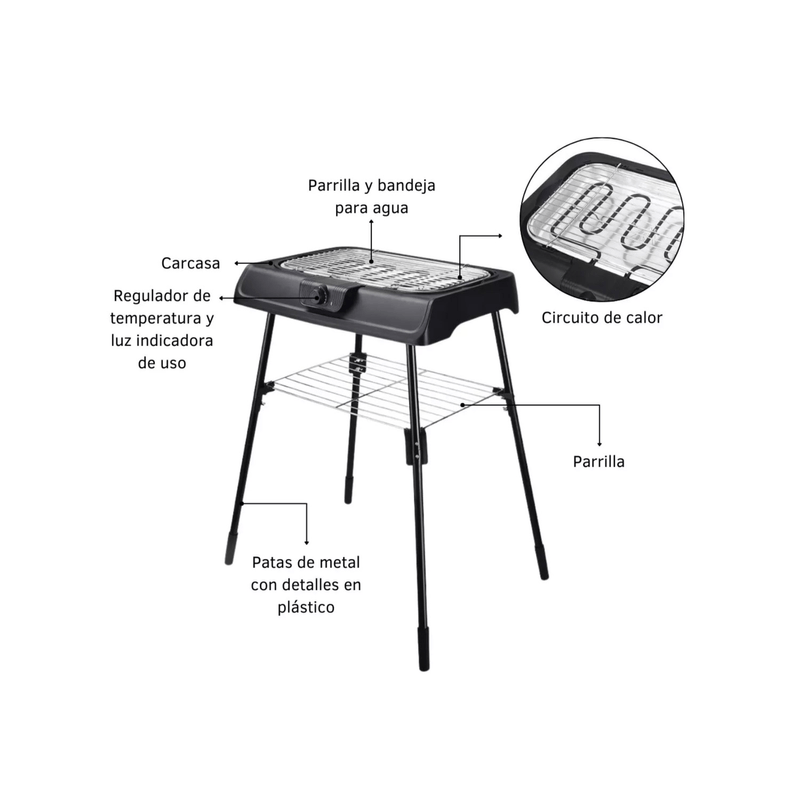 Parrilla y bandeja para agua

Carcasa

Regulador de temperatura y luz indicadora de uso

Circuito de calor

Parrilla

Patas de metal con detalles en plástico